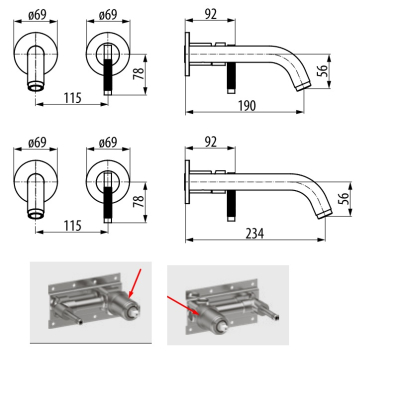 ø69
ø69
92
78
56
115
190

ø69
ø69
92
78
56
115
234